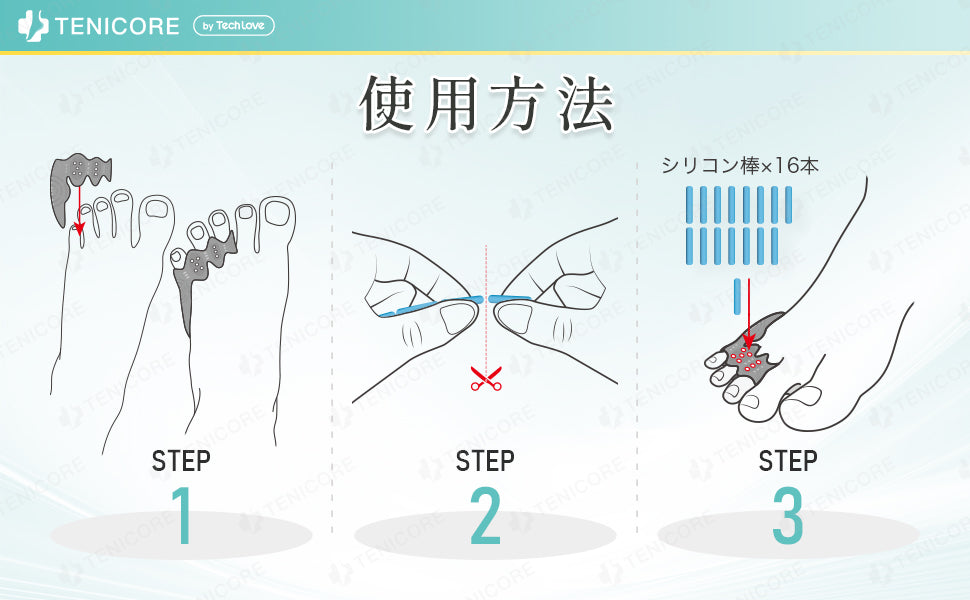 TENICORE by TechLove

使用方法

シリコン棒×16本

STEP
1

STEP
2

STEP
3