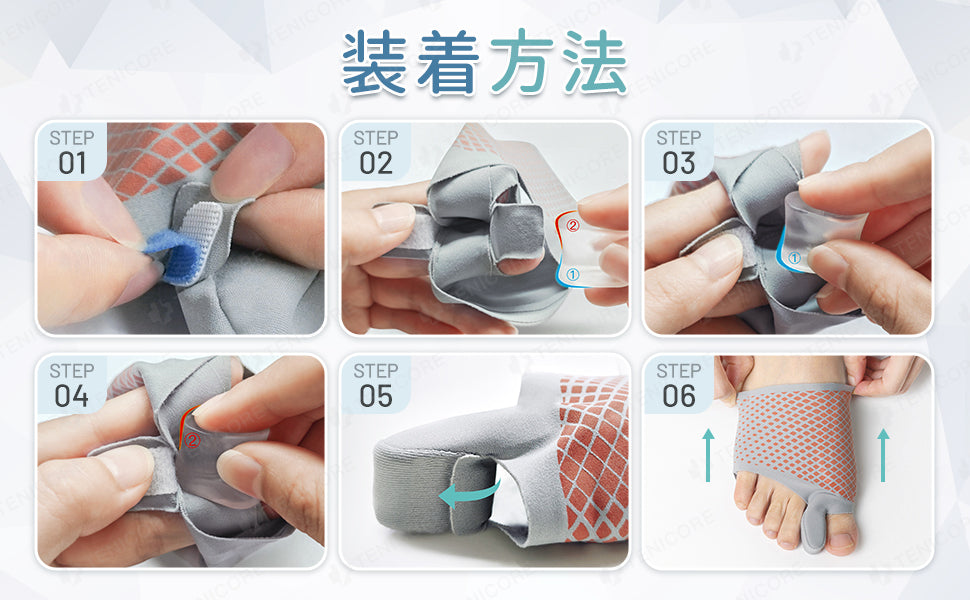 装着方法

STEP 01

STEP 02
②
①

STEP 03
①

STEP 04
②

STEP 05

STEP 06

TENICORE