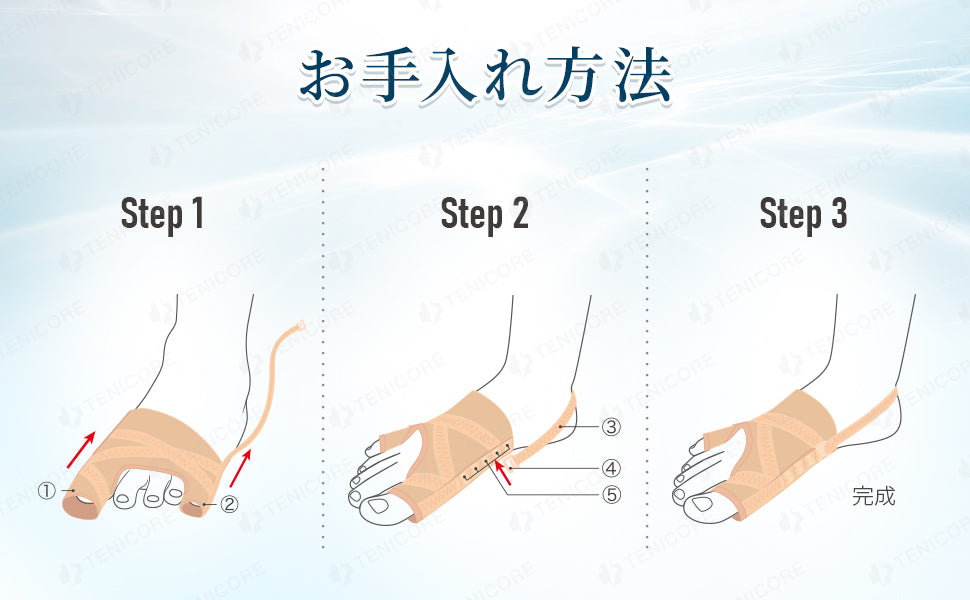 お手入れ方法

Step 1

①

②

Step 2

③

④

⑤

Step 3

完成

TENICORE