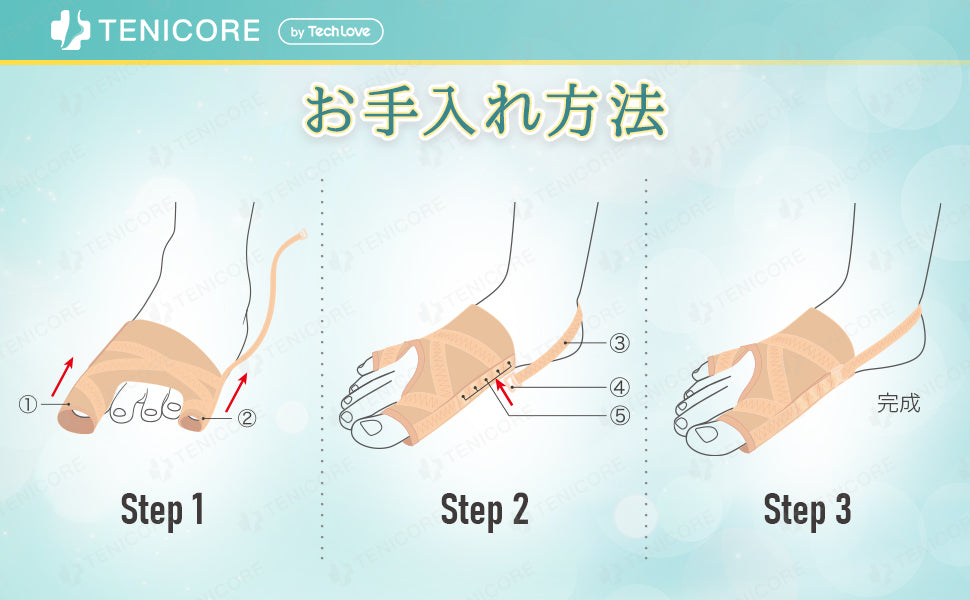 TENICORE by TechLove

お手入れ方法

①
②
Step 1

③
④
⑤
Step 2

完成
Step 3