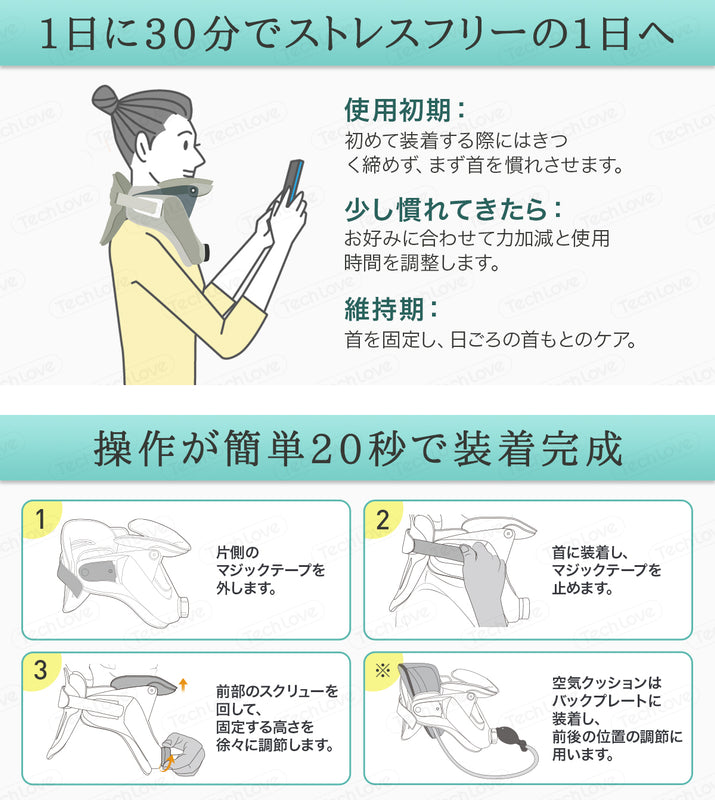 1日に30分でストレスフリーの1日へ

使用初期：
初めて装着する際にはきつく締めず、まず首を慣れさせます。

少し慣れてきたら：
お好みに合わせて力加減と使用時間を調整します。

維持期：
首を固定し、日ごろの首もとのケア。

操作が簡単20秒で装着完成

1
片側のマジックテープを外します。

2
首に装着し、マジックテープを止めます。

3
前部のスクリューを回して、固定する高さを徐々に調節します。

※
空気クッションはバックプレートに装着し、前後の位置の調節に用います。

TechLove